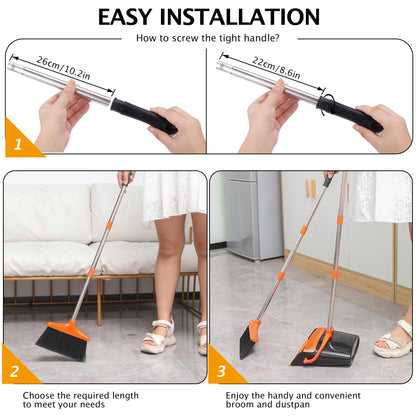 EASY INSTALLATION

How to screw the tight handle?

26cm/10.2in

22cm/8.6in

1

2

3

Choose the required length to meet your needs

Enjoy the handy and convenient broom and dustpan